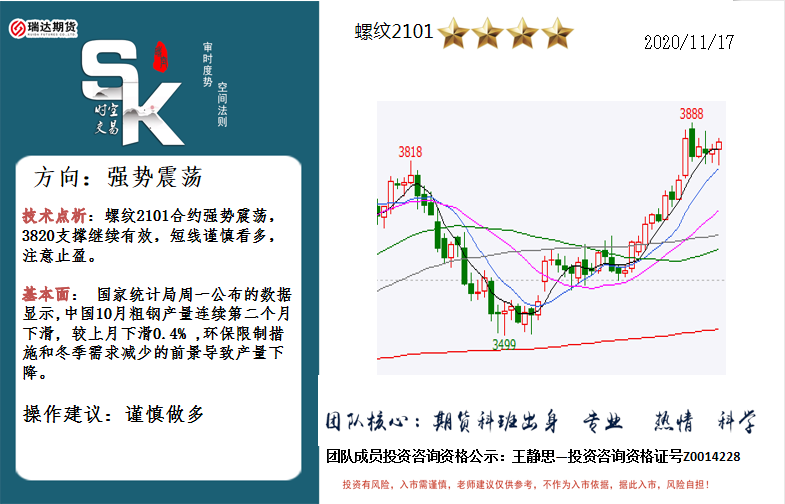 瑞达期货

SK

时空交易

审时度势

空间法则

方向：强势震荡

技术点析：螺纹2101合约强势震荡，3820支撑继续有效，短线谨慎看多，注意止盈。

基本面：国家统计局周一公布的数据显示，中国10月粗钢产量连续第二个月下滑，较上月下滑0.4%，环保限制措施和冬季需求减少的前景导致产量下降。

操作建议：谨慎做多

螺纹2101

2020/11/17

3888

3818

3499

团队核心：期货科班出身 专业 热情 科学

团队成员投资咨询资格公示：王静思—投资咨询资格证号Z0014228

投资有风险，入市需谨慎，老师建议仅供参考，不作为入市依据，据此入市，风险自担！